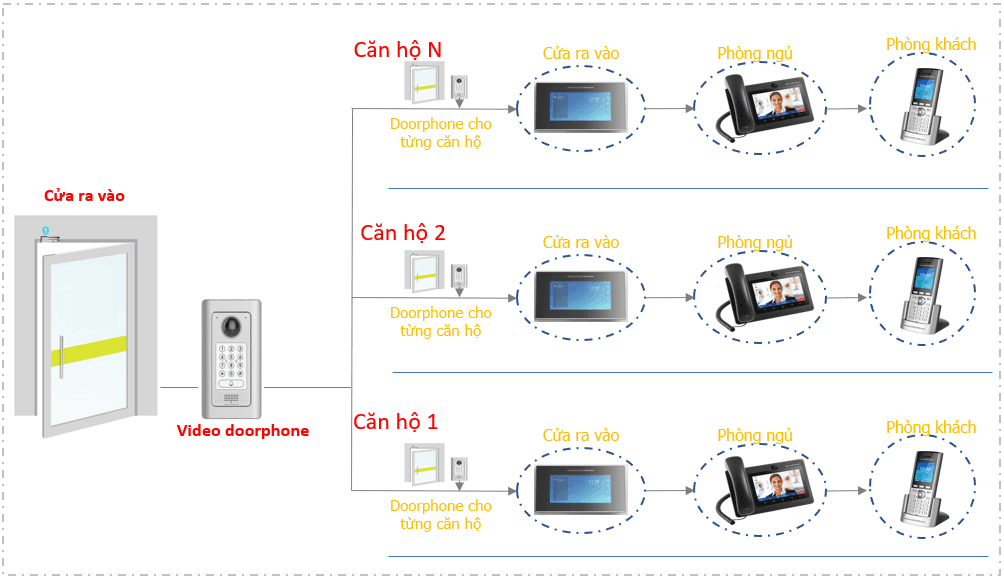 Cửa ra vào

Video doorphone

Căn hộ N

Doorphone cho từng căn hộ

Cửa ra vào

Phòng ngủ

Phòng khách

Căn hộ 2

Doorphone cho từng căn hộ

Cửa ra vào

Phòng ngủ

Phòng khách

Căn hộ 1

Doorphone cho từng căn hộ

Cửa ra vào

Phòng ngủ

Phòng khách