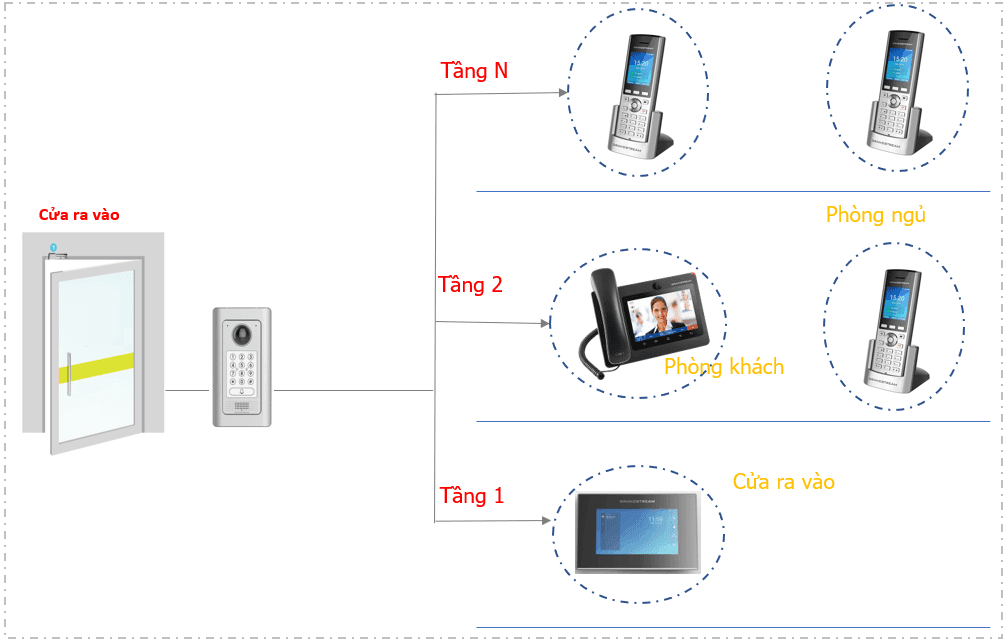 Cửa ra vào

Tầng N

Phòng ngủ

Tầng 2

Phòng khách

Tầng 1

Cửa ra vào